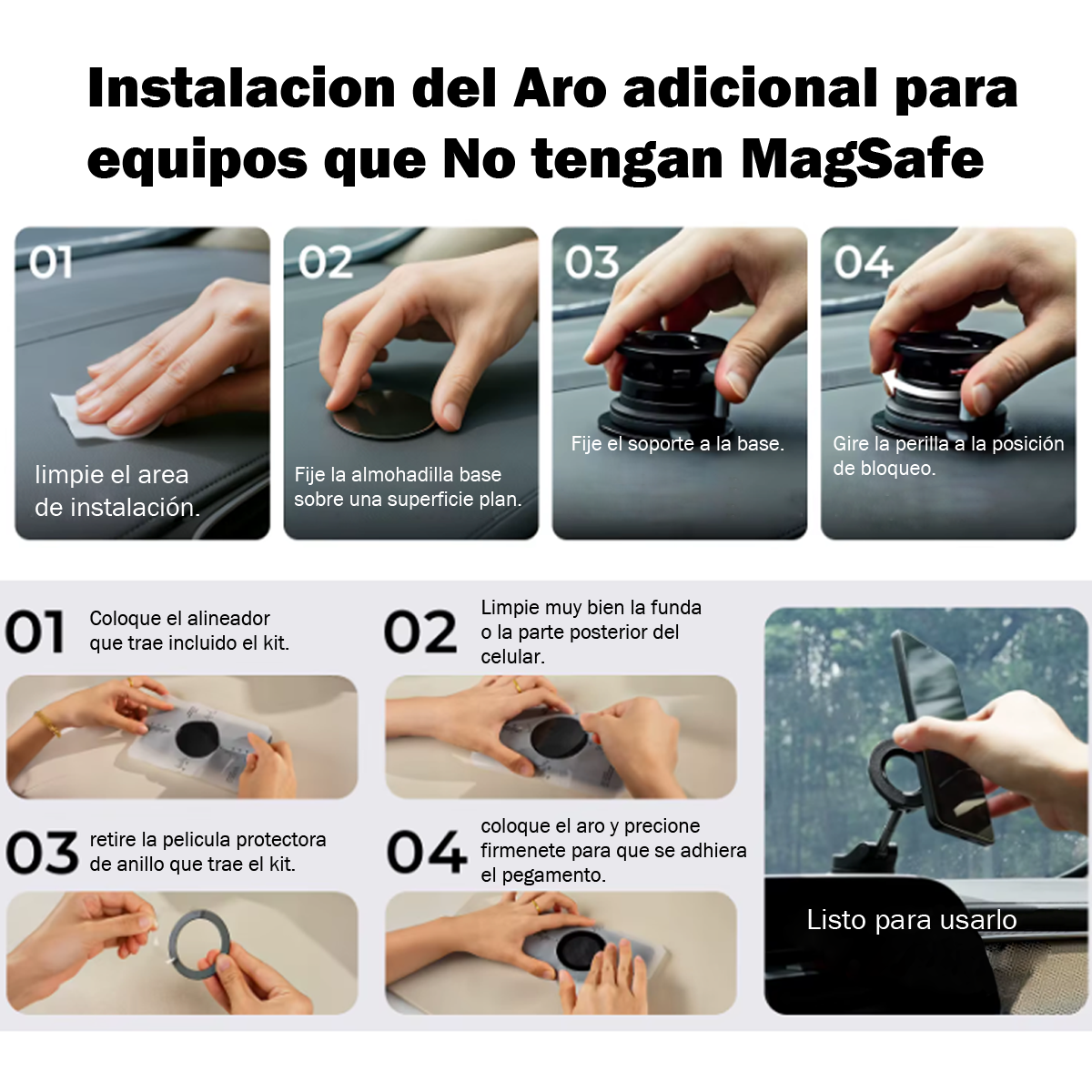 Instalacion del Aro adicional para equipos que No tengan MagSafe

01

limpie el area de instalación.

02

Fije la almohadilla base sobre una superficie plan.

03

Fije el soporte a la base.

04

Gire la perilla a la posición de bloqueo.

01 Coloque el alineador que trae incluido el kit.

02 Limpie muy bien la funda o la parte posterior del celular.

03 retire la pelicula protectora de anillo que trae el kit.

04 coloque el aro y precione firmenete para que se adhiera el pegamento.

Listo para usarlo